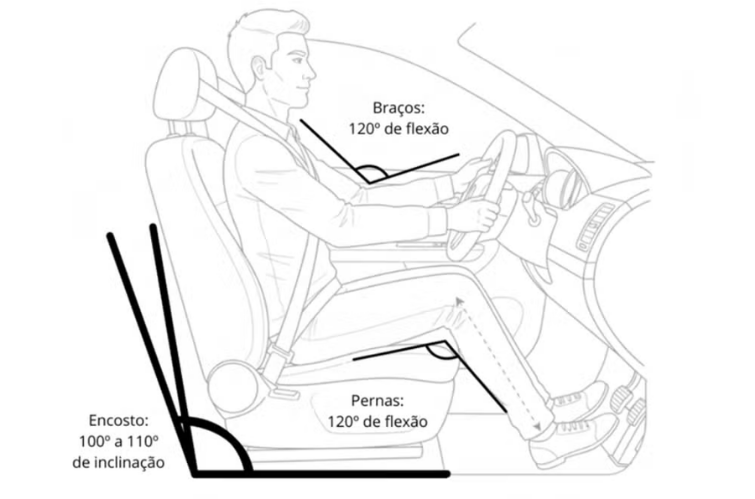 Braços:
120º de flexão

Pernas:
120º de flexão

Encosto:
100º a 110º
de inclinação